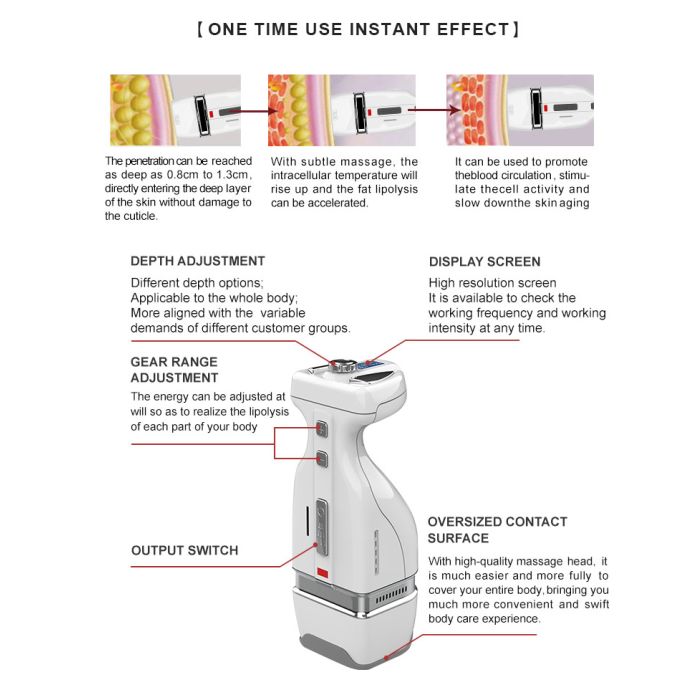 【ONE TIME USE INSTANT EFFECT】

The penetration can be reached as deep as 0.8cm to 1.3cm, directly entering the deep layer of the skin without damage to the cuticle.

With subtle massage, the intracellular temperature will rise up and the fat lipolysis can be accelerated.

It can be used to promote theblood circulation, stimulate thecell activity and slow downthe skin aging

DEPTH ADJUSTMENT
Different depth options;
Applicable to the whole body;
More aligned with the variable demands of different customer groups.

DISPLAY SCREEN
High resolution screen
It is available to check the working frequency and working intensity at any time.

GEAR RANGE ADJUSTMENT
The energy can be adjusted at will so as to realize the lipolysis of each part of your body

OUTPUT SWITCH

OVERSIZED CONTACT SURFACE
With high-quality massage head, it is much easier and more fully to cover your entire body, bringing you much more convenient and swift body care experience.