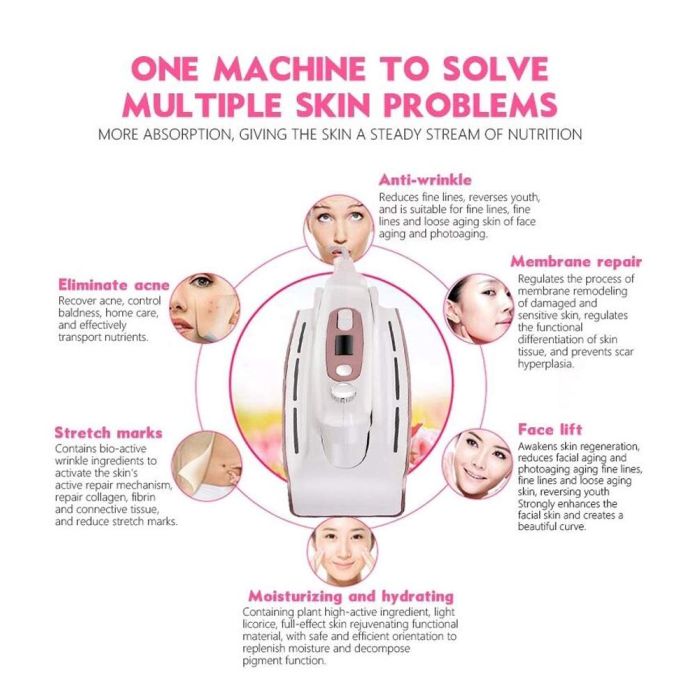 ONE MACHINE TO SOLVE MULTIPLE SKIN PROBLEMS

MORE ABSORPTION, GIVING THE SKIN A STEADY STREAM OF NUTRITION

Anti-wrinkle
Reduces fine lines, reverses youth, and is suitable for fine lines, fine lines and loose aging skin of face aging and photoaging.

Eliminate acne
Recover acne, control baldness, home care, and effectively transport nutrients.

Membrane repair
Regulates the process of membrane remodeling of damaged and sensitive skin, regulates the functional differentiation of skin tissue, and prevents scar hyperplasia.

Stretch marks
Contains bio-active wrinkle ingredients to activate the skin's active repair mechanism, repair collagen, fibrin and connective tissue, and reduce stretch marks.

Face lift
Awakens skin regeneration, reduces facial aging and photoaging aging fine lines, fine lines and loose aging skin, reversing youth Strongly enhances the facial skin and creates a beautiful curve.

Moisturizing and hydrating
Containing plant high-active ingredient, light licorice, full-effect skin rejuvenating functional material, with safe and efficient orientation to replenish moisture and decompose pigment function.