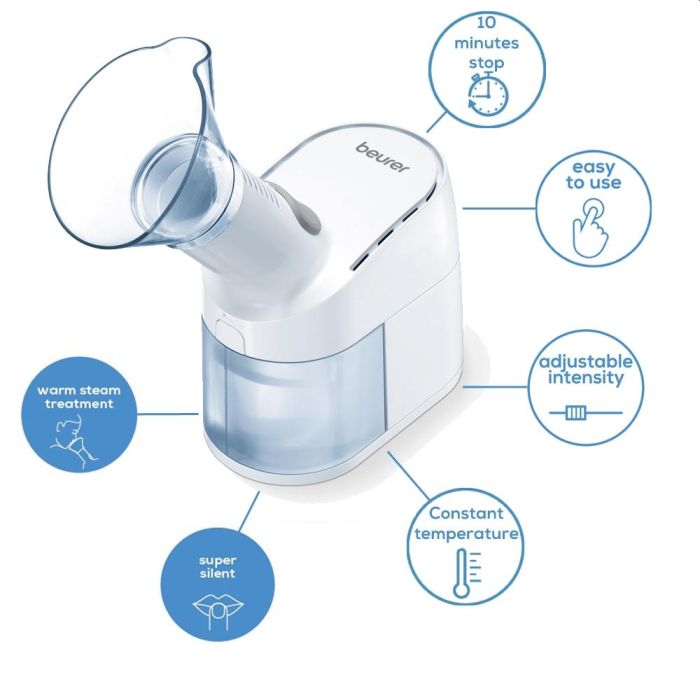 10 minutes stop

beurer

easy to use

adjustable intensity

warm steam treatment

Constant temperature

super silent